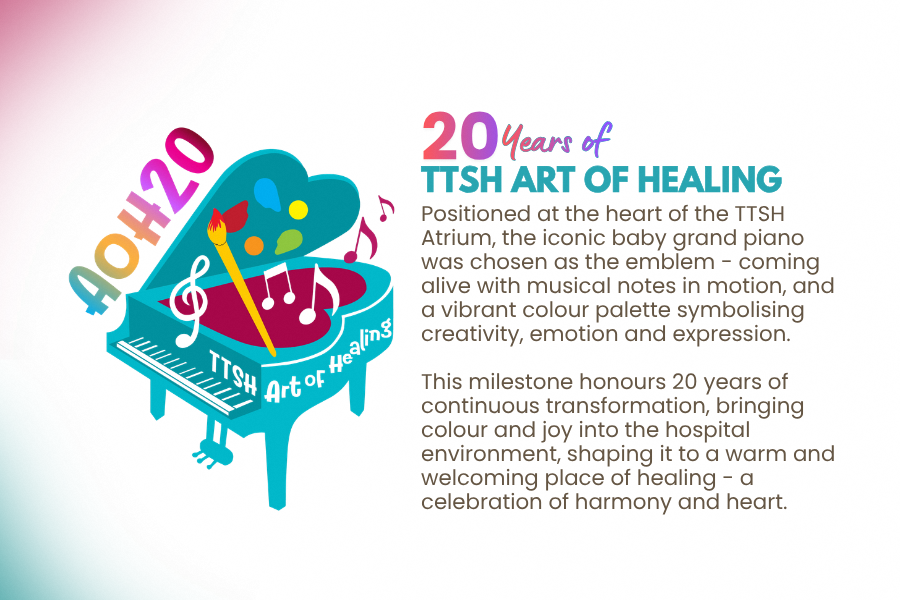 AOH20

TTSH Art of Healing

20 Years of
TTSH ART OF HEALING

Positioned at the heart of the TTSH Atrium, the iconic baby grand piano was chosen as the emblem - coming alive with musical notes in motion, and a vibrant colour palette symbolising creativity, emotion and expression.

This milestone honours 20 years of continuous transformation, bringing colour and joy into the hospital environment, shaping it to a warm and welcoming place of healing - a celebration of harmony and heart.