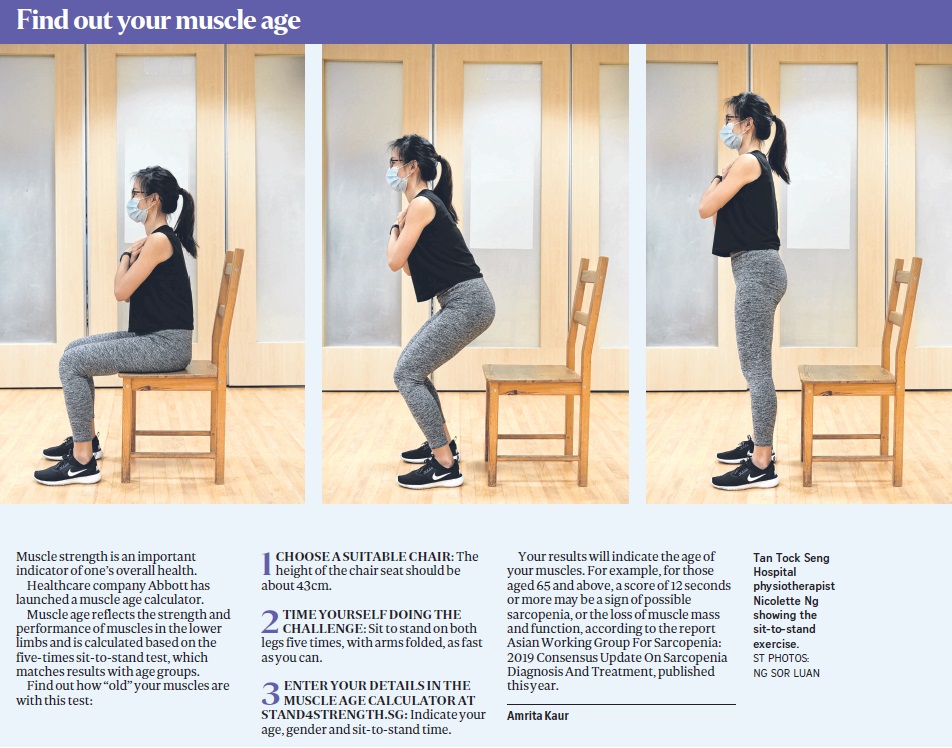 Find out your muscle age

Muscle strength is an important indicator of one's overall health.

Healthcare company Abbott has launched a muscle age calculator.

Muscle age reflects the strength and performance of muscles in the lower limbs and is calculated based on the five-times sit-to-stand test, which matches results with age groups.

Find out how "old" your muscles are with this test:

1 CHOOSE A SUITABLE CHAIR: The height of the chair seat should be about 43cm.

2 TIME YOURSELF DOING THE CHALLENGE: Sit to stand on both legs five times, with arms folded, as fast as you can.

3 ENTER YOUR DETAILS IN THE MUSCLE AGE CALCULATOR AT STAND4STRENGTH.SG: Indicate your age, gender and sit-to-stand time.

Your results will indicate the age of your muscles. For example, for those aged 65 and above, a score of 12 seconds or more may be a sign of possible sarcopenia, or the loss of muscle mass and function, according to the report Asian Working Group For Sarcopenia: 2019 Consensus Update On Sarcopenia Diagnosis And Treatment, published this year.

Amrita Kaur

Tan Tock Seng Hospital physiotherapist Nicolette Ng showing the sit-to-stand exercise. ST PHOTOS: NG SOR LUAN