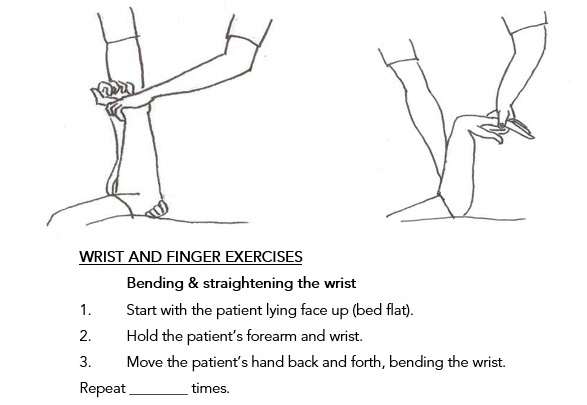 WRIST AND FINGER EXERCISES

Bending & straightening the wrist

1. Start with the patient lying face up (bed flat).

2. Hold the patient's forearm and wrist.

3. Move the patient's hand back and forth, bending the wrist.

Repeat ________ times.