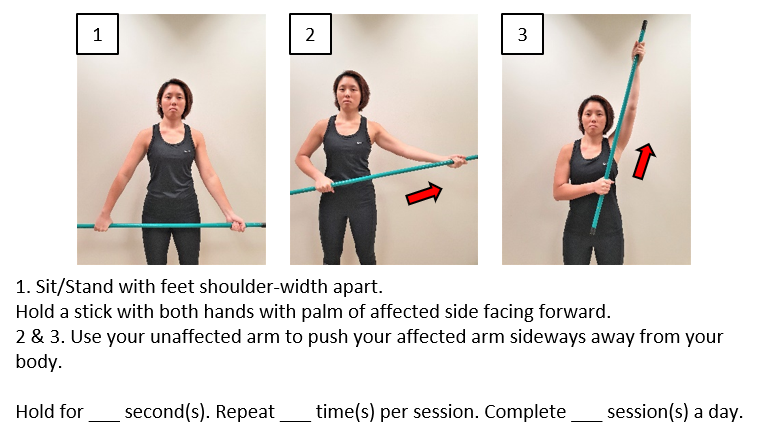 1

2

3

1. Sit/Stand with feet shoulder-width apart.
Hold a stick with both hands with palm of affected side facing forward.
2 & 3. Use your unaffected arm to push your affected arm sideways away from your body.

Hold for ___ second(s). Repeat ___ time(s) per session. Complete ___ session(s) a day.