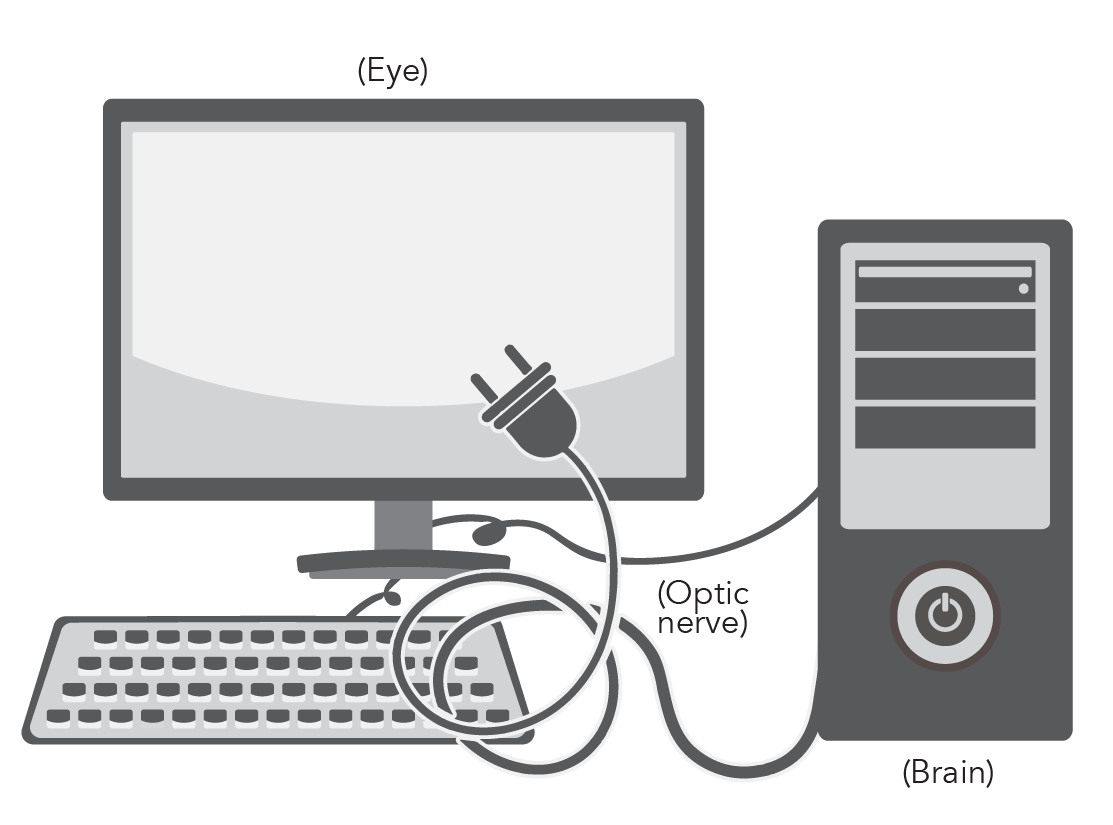 (Eye)

(Optic nerve)

(Brain)